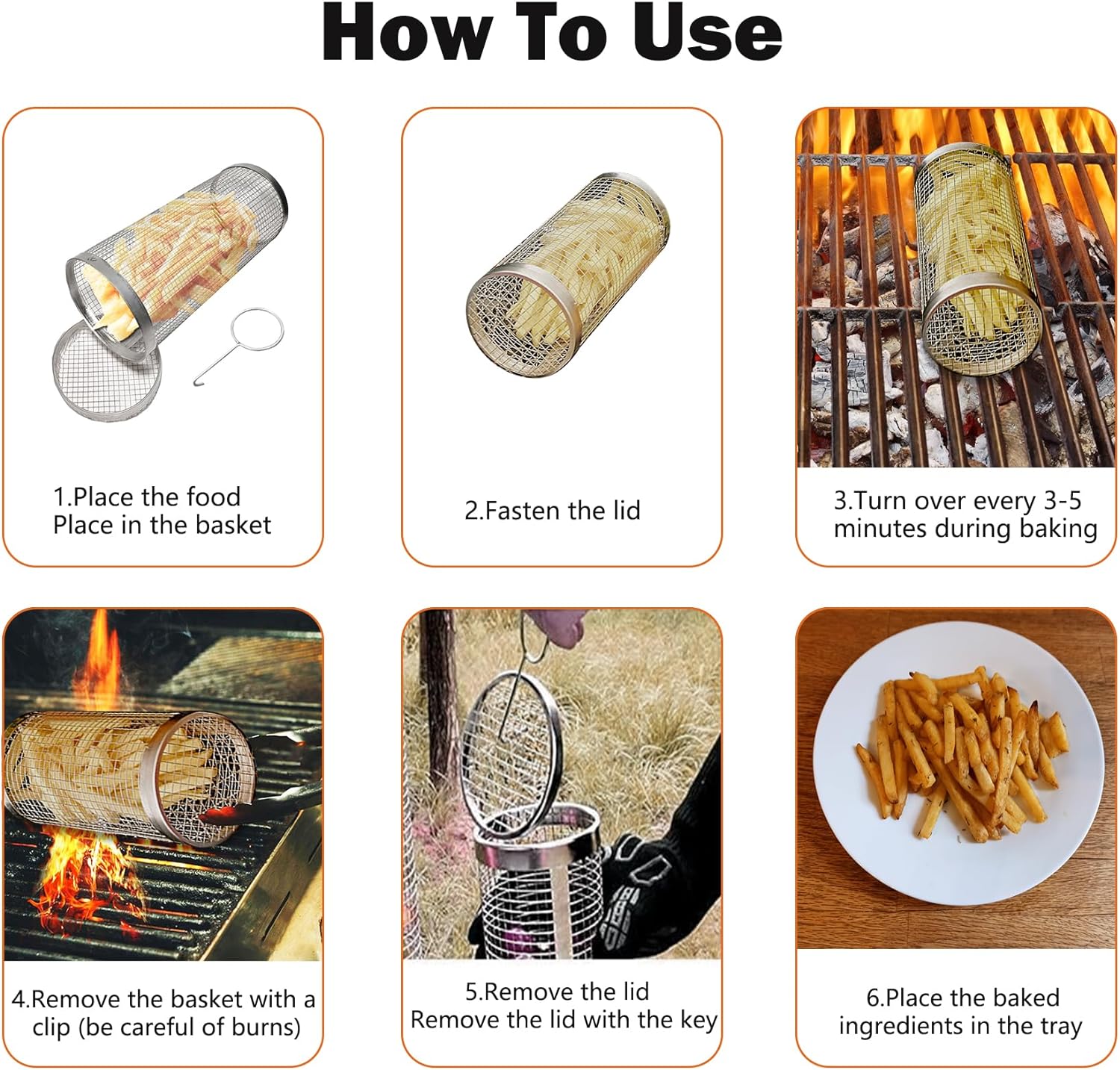 How To Use

1.Place the food
Place in the basket

2.Fasten the lid

3.Turn over every 3-5 minutes during baking

4.Remove the basket with a clip (be careful of burns)

5.Remove the lid
Remove the lid with the key

6.Place the baked ingredients in the tray